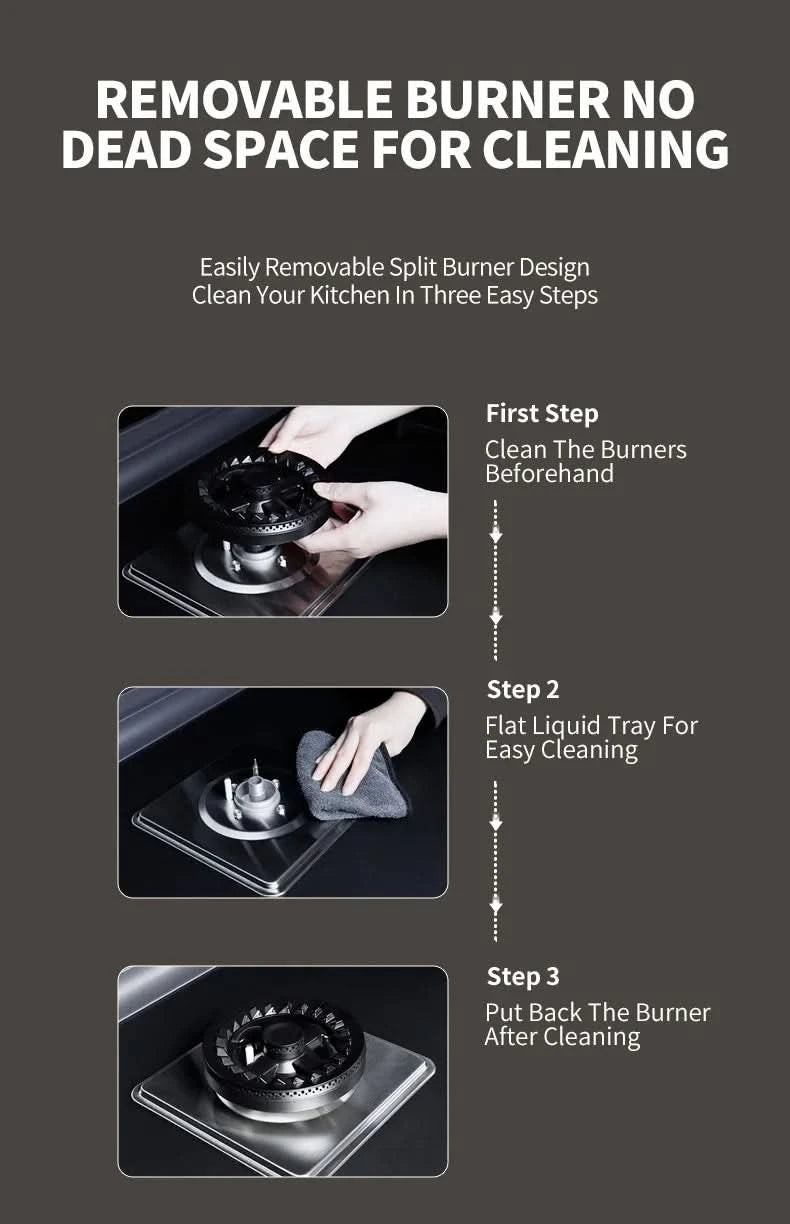 REMOVABLE BURNER NO DEAD SPACE FOR CLEANING

Easily Removable Split Burner Design
Clean Your Kitchen In Three Easy Steps

First Step
Clean The Burners Beforehand

Step 2
Flat Liquid Tray For Easy Cleaning

Step 3
Put Back The Burner After Cleaning