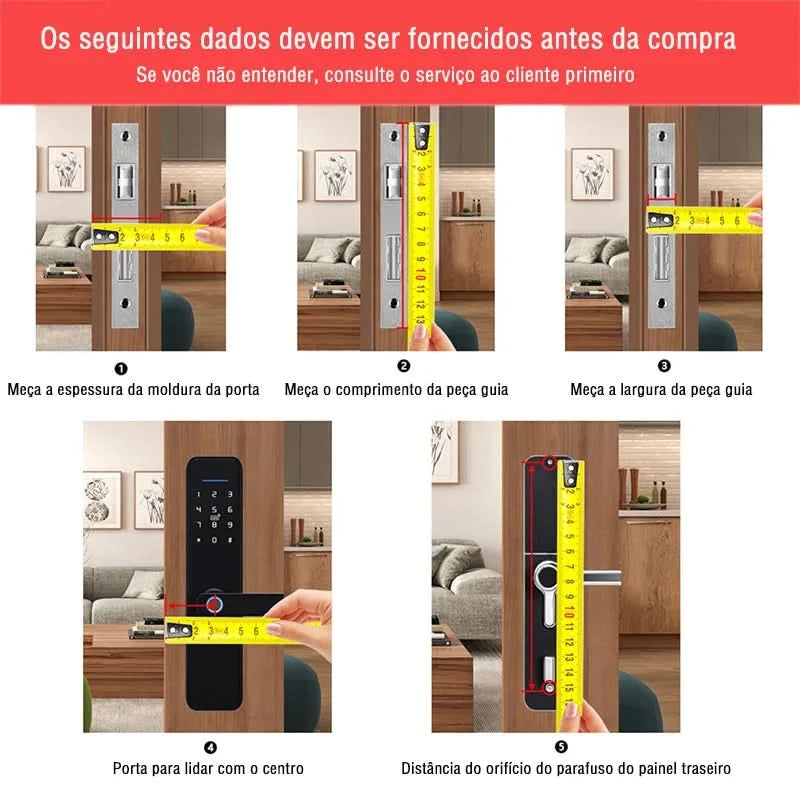 Os seguintes dados devem ser fornecidos antes da compra
Se você não entender, consulte o serviço ao cliente primeiro

2 3 4 5 6

2 3 4 5 6 7 8 9 10 11 12 13

2 3 4 5 6

❶
Meça a espessura da moldura da porta

❷
Meça o comprimento da peça guia

❸
Meça a largura da peça guia

1 2 3
4 5 6
7 8 9
* 0 #

2 3 4 5 6

2 3 4 5 6 7 8 9 10 11 12 13 14 15

❹
Porta para lidar com o centro

❺
Distância do orifício do parafuso do painel traseiro